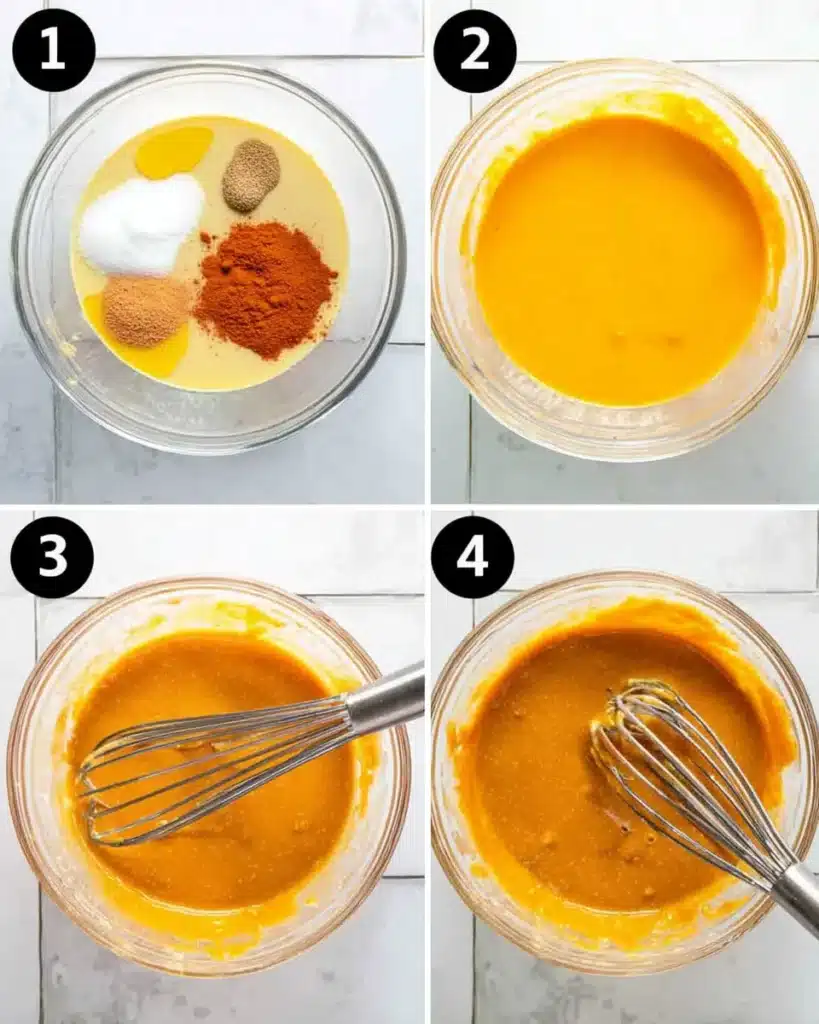 1
2
3
4